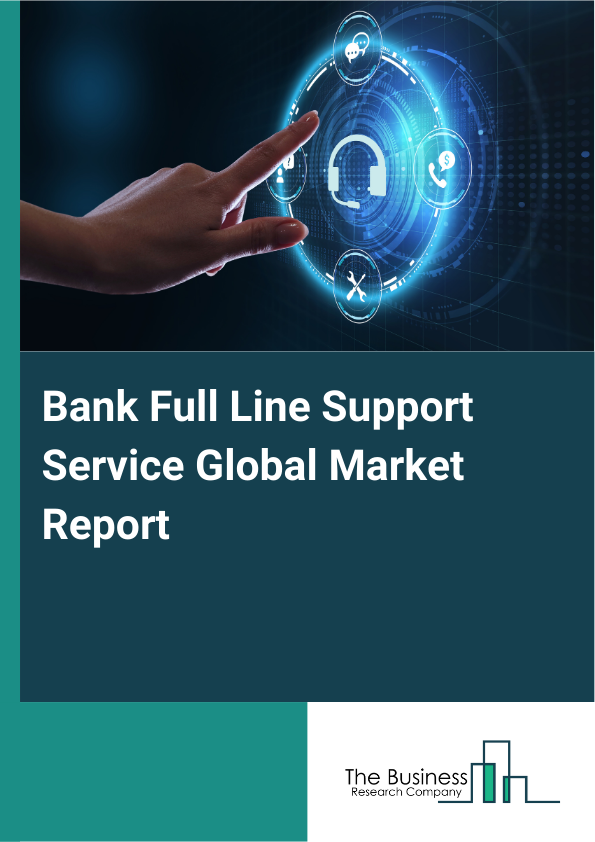 Bank Full Line Support Service Global Market Report

The Business
Research Company