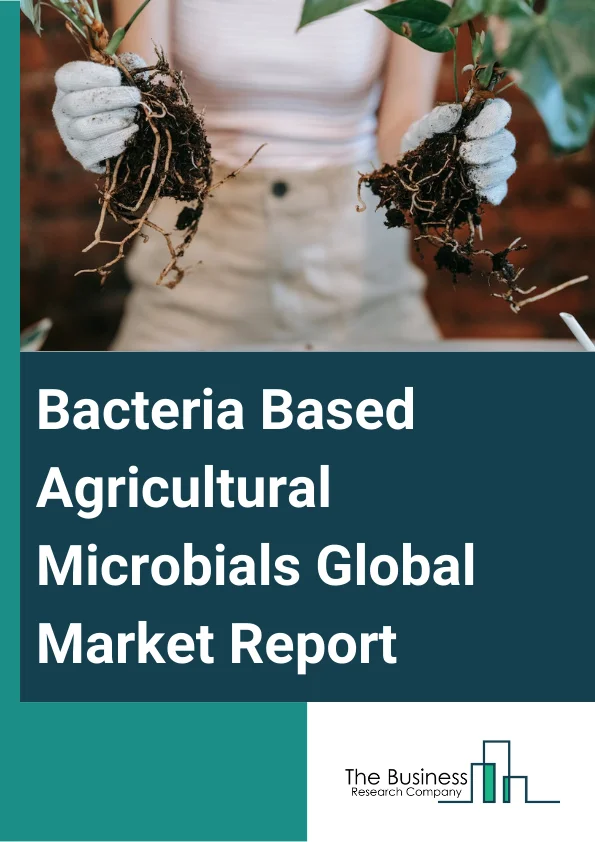 Bacteria Based Agricultural Microbials Global Market Report

The Business
Research Company