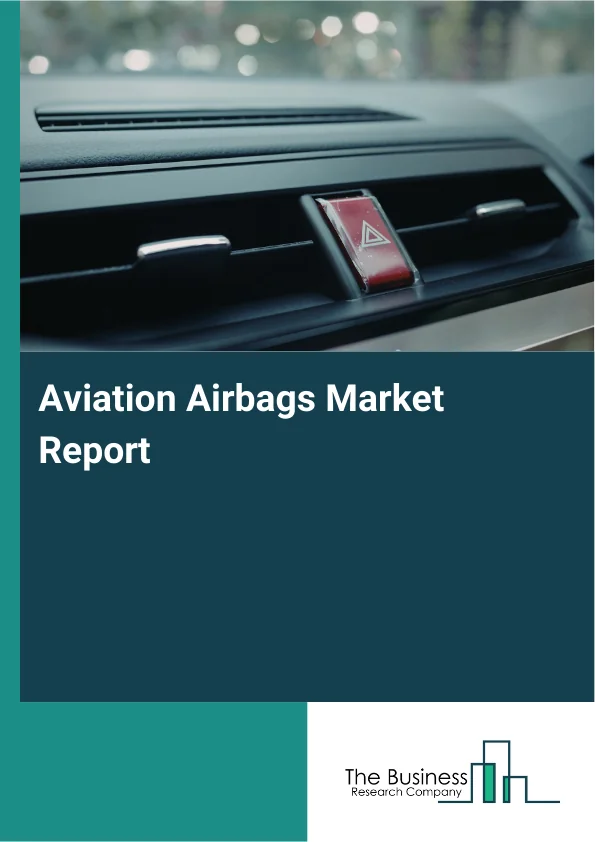 Aviation Airbags Market Report

The Business
Research Company