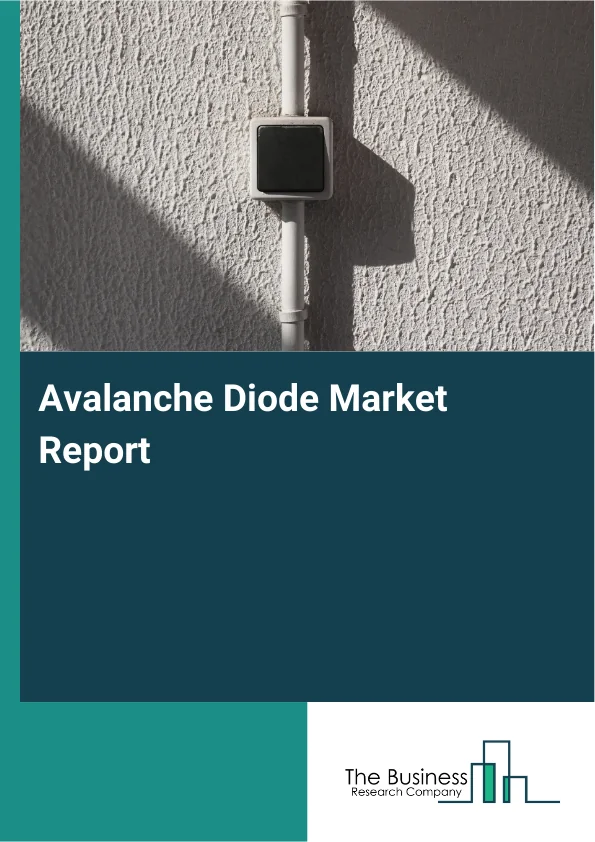 Avalanche Diode Market Report

The Business
Research Company