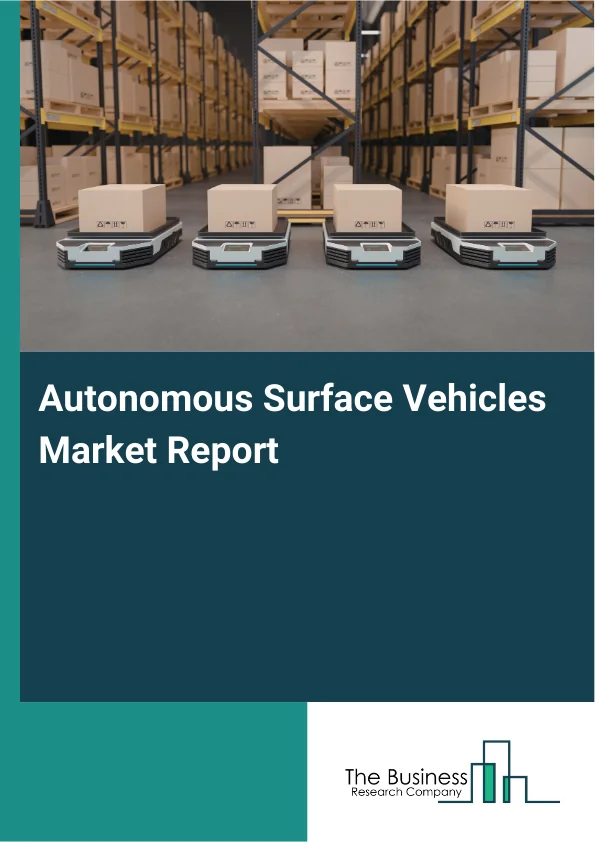 Autonomous Surface Vehicles Market Report

The Business
Research Company