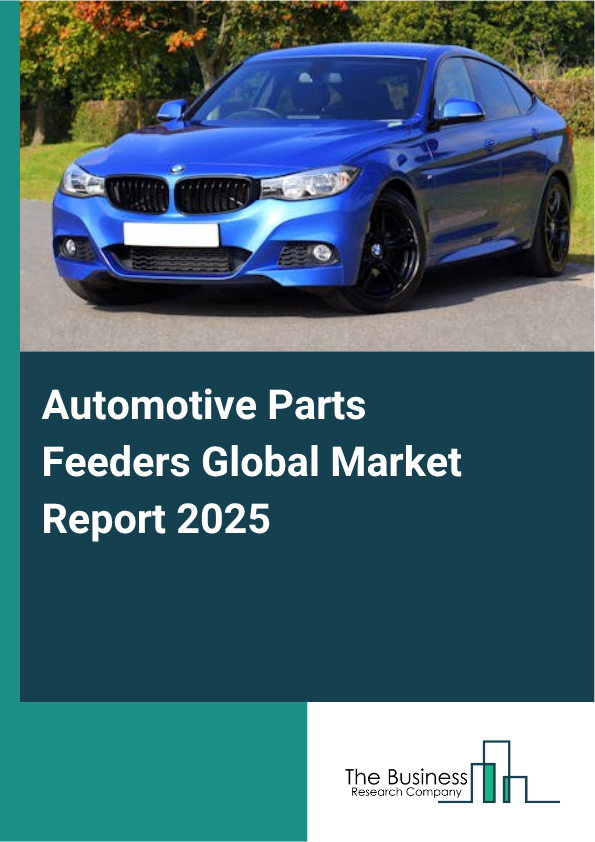 Automotive Parts Feeders Global Market Report 2025

The Business
Research Company