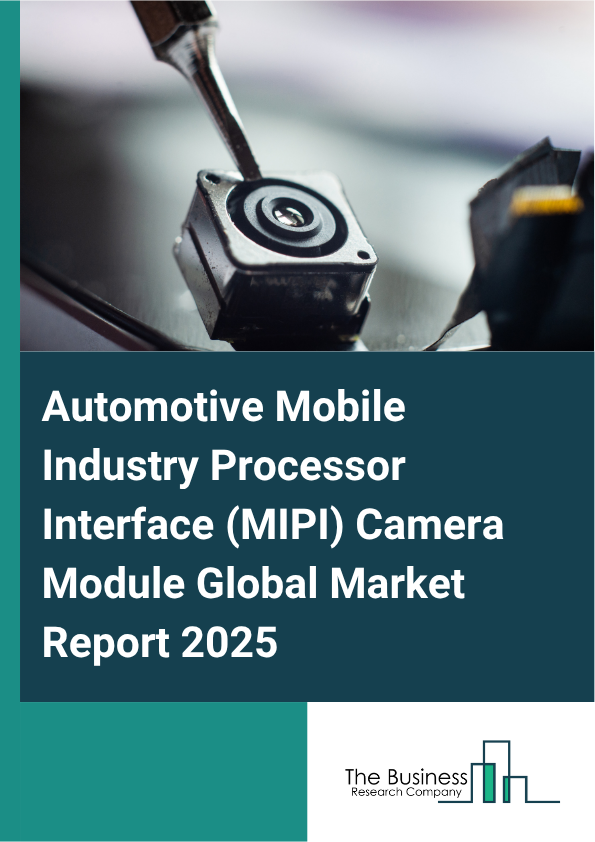 Automotive Mobile Industry Processor Interface (MIPI) Camera Module Global Market Report 2025

The Business
Research Company