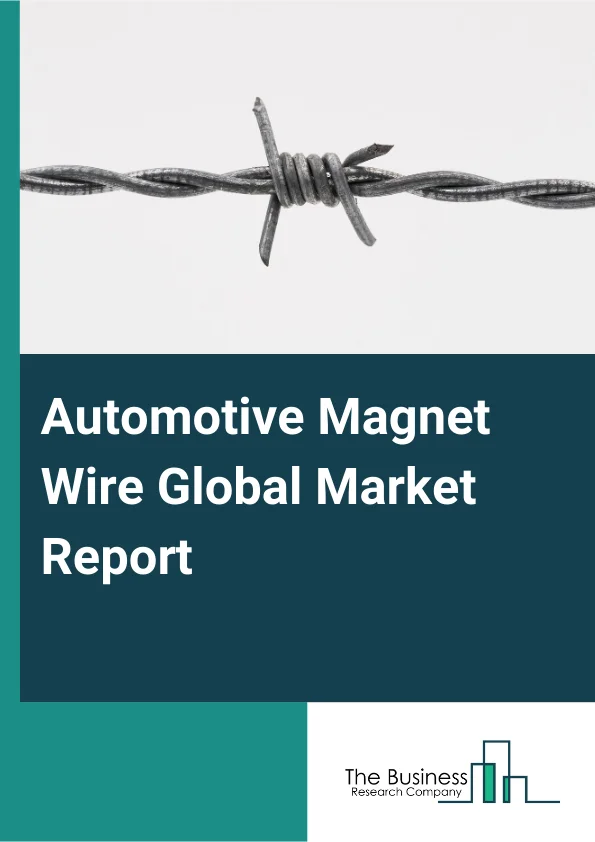 Automotive Magnet Wire Global Market Report

The Business
Research Company