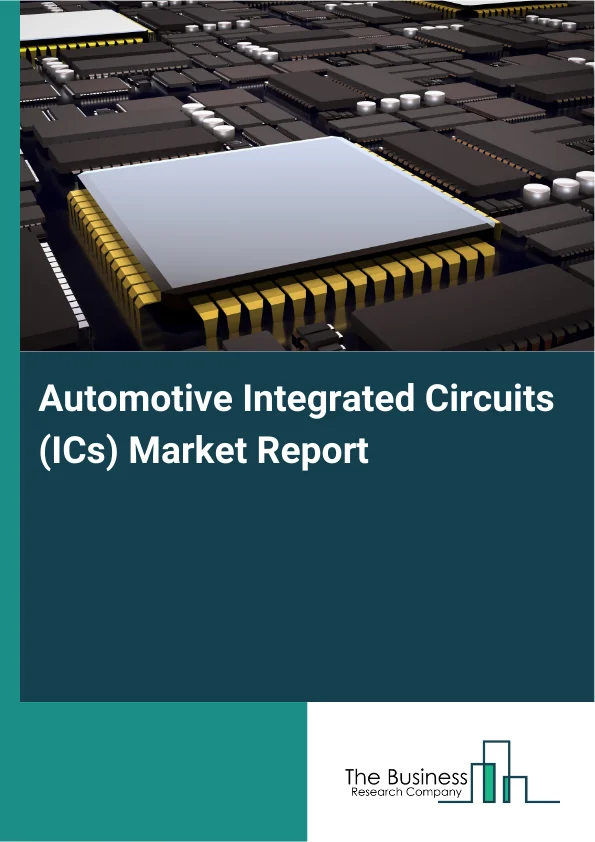 Automotive Integrated Circuits (ICs) Market Report

The Business
Research Company