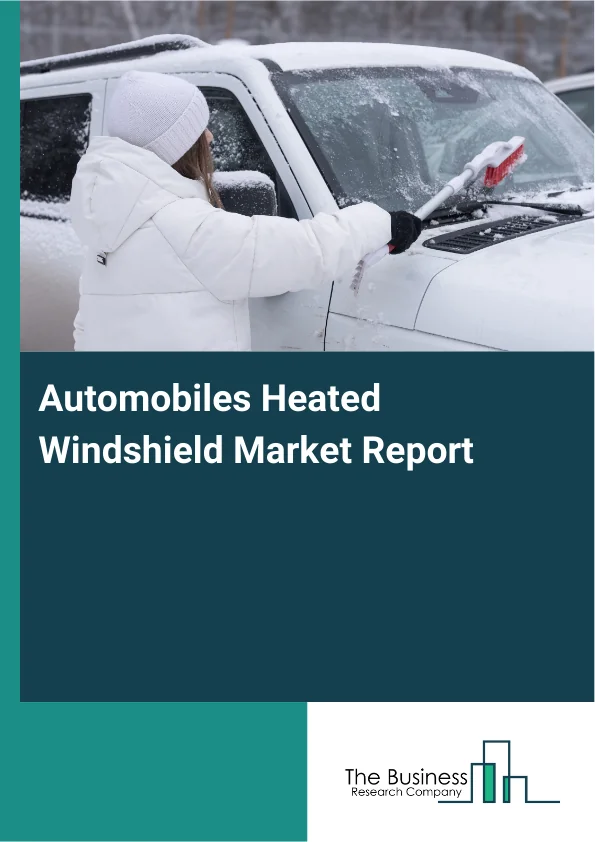 Automobiles Heated Windshield Market Report

The Business
Research Company