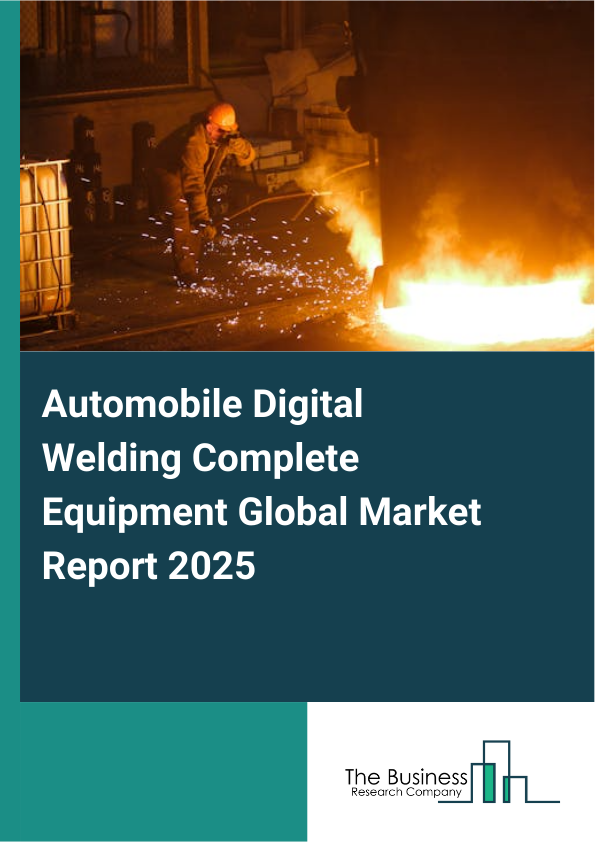 Automobile Digital Welding Complete Equipment Global Market Report 2025

The Business
Research Company