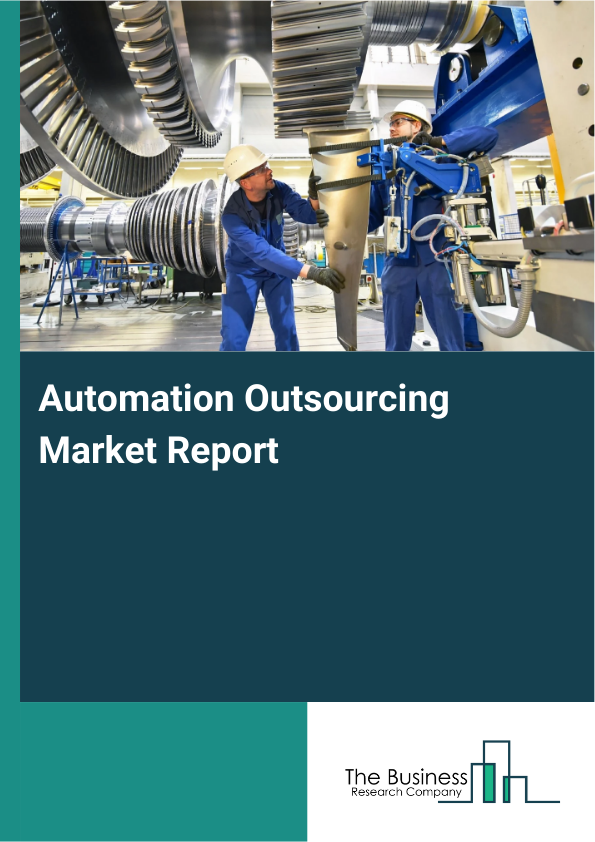 Automation Outsourcing Market Report

The Business
Research Company