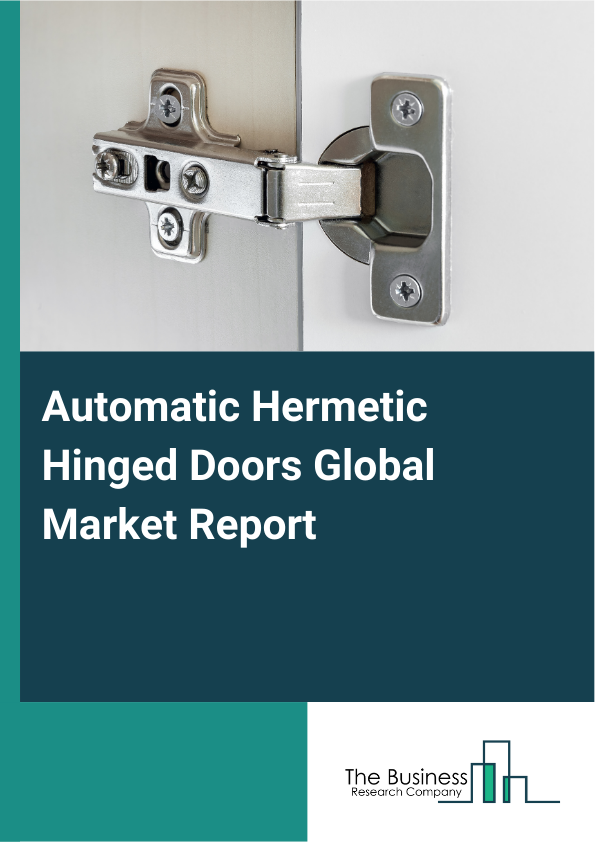 Automatic Hermetic Hinged Doors Global Market Report

The Business
Research Company