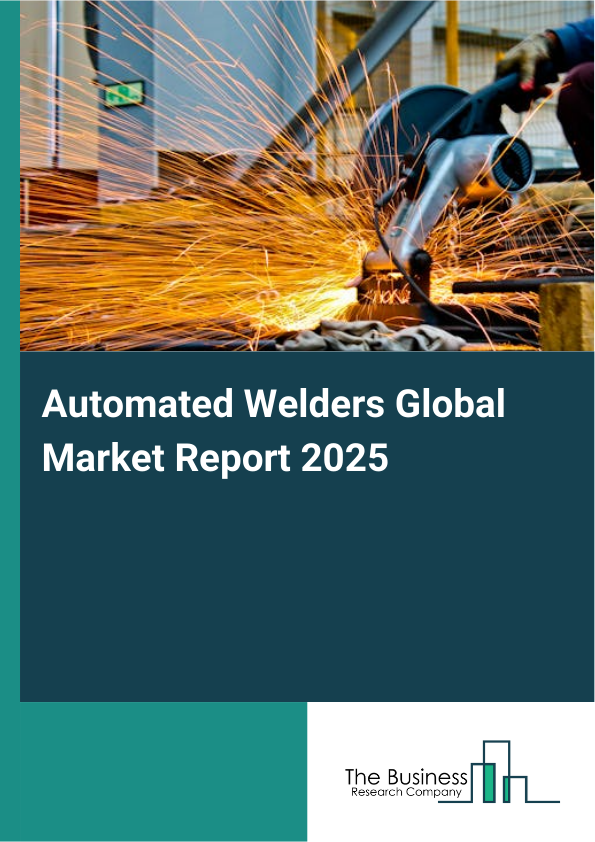 Automated Welders Global Market Report 2025

The Business
Research Company