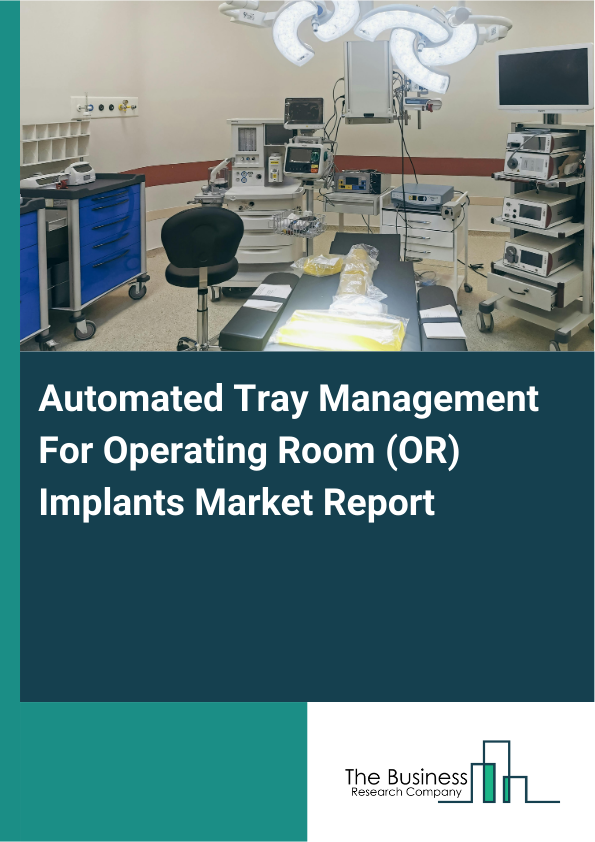 Automated Tray Management For Operating Room (OR) Implants Market Report

The Business
Research Company