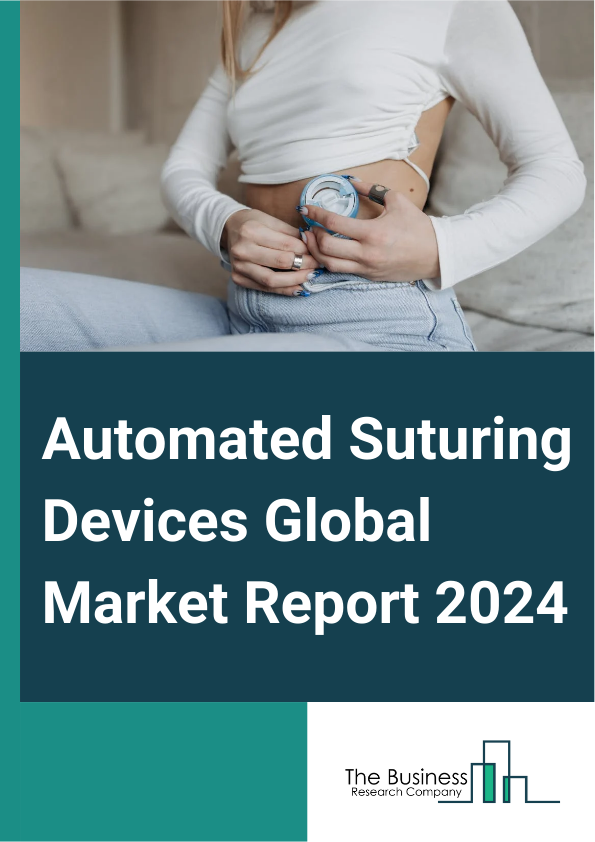 Automated Suturing Devices Global Market Report 2024

The Business
Research Company