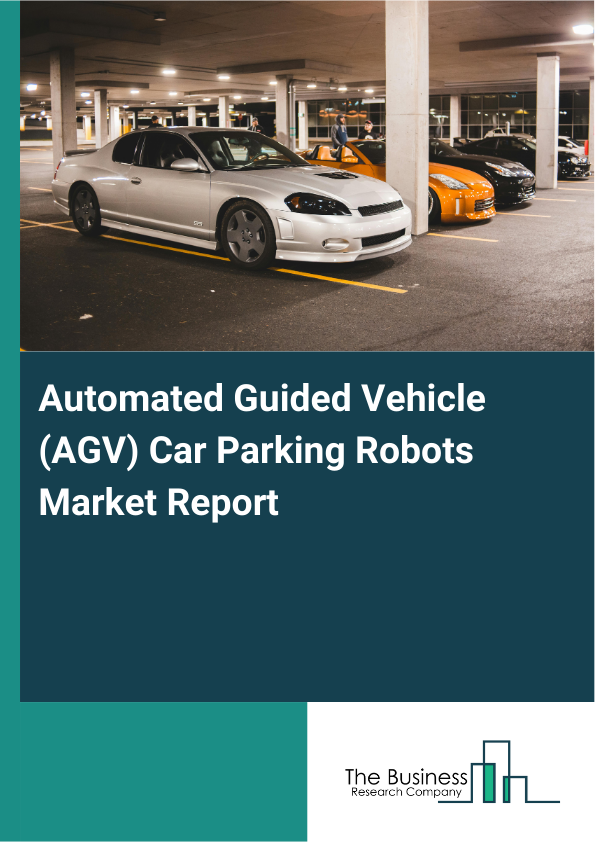 Automated Guided Vehicle (AGV) Car Parking Robots Market Report

The Business Research Company