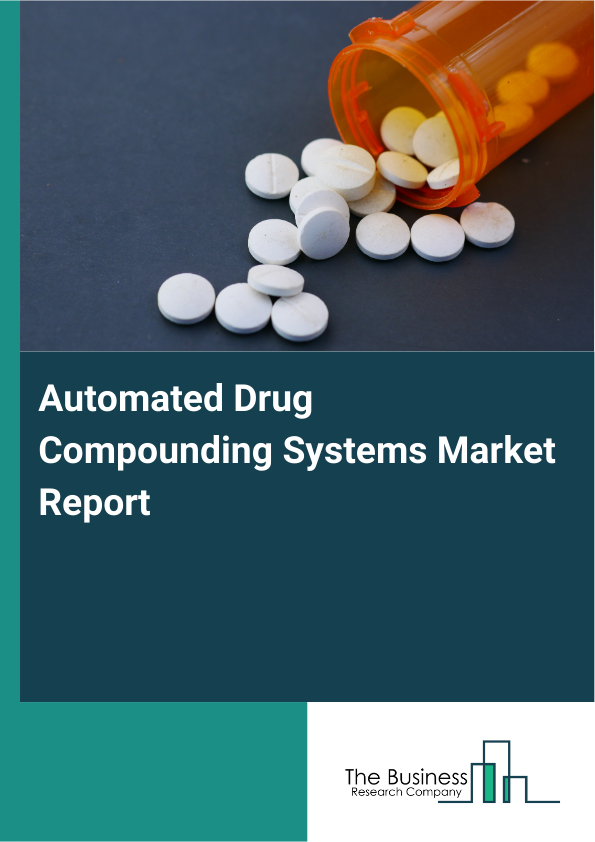 Automated Drug Compounding Systems Market Report

The Business
Research Company