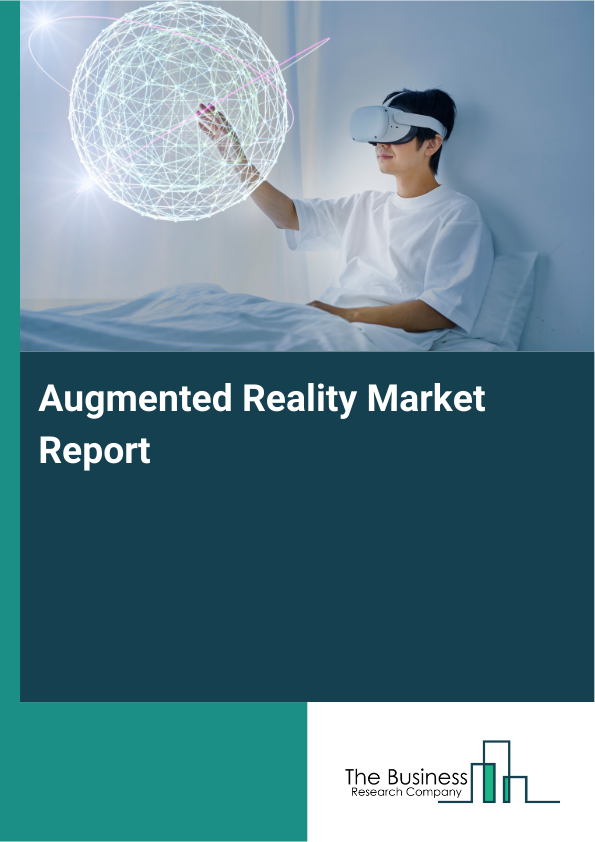 Augmented Reality Market Report

The Business
Research Company