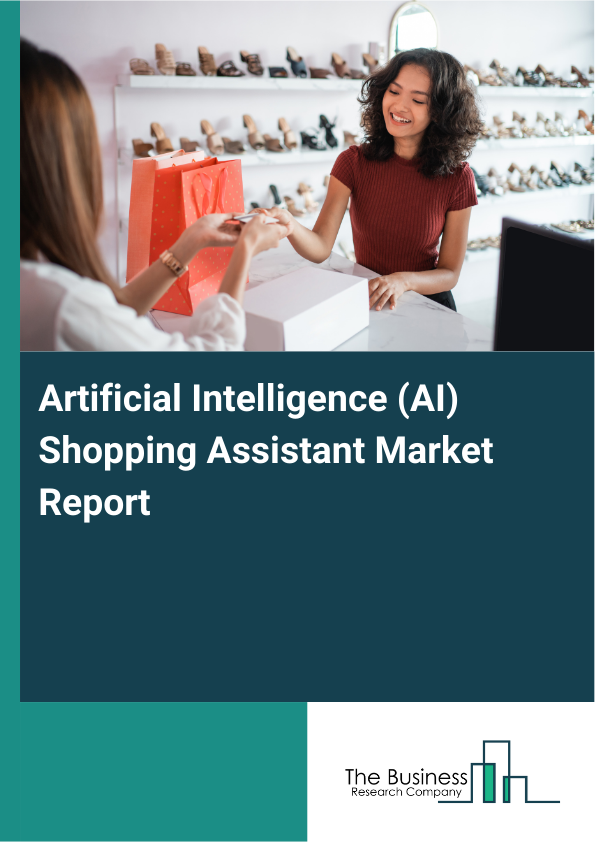 Artificial Intelligence (AI) Shopping Assistant Market Report

The Business
Research Company