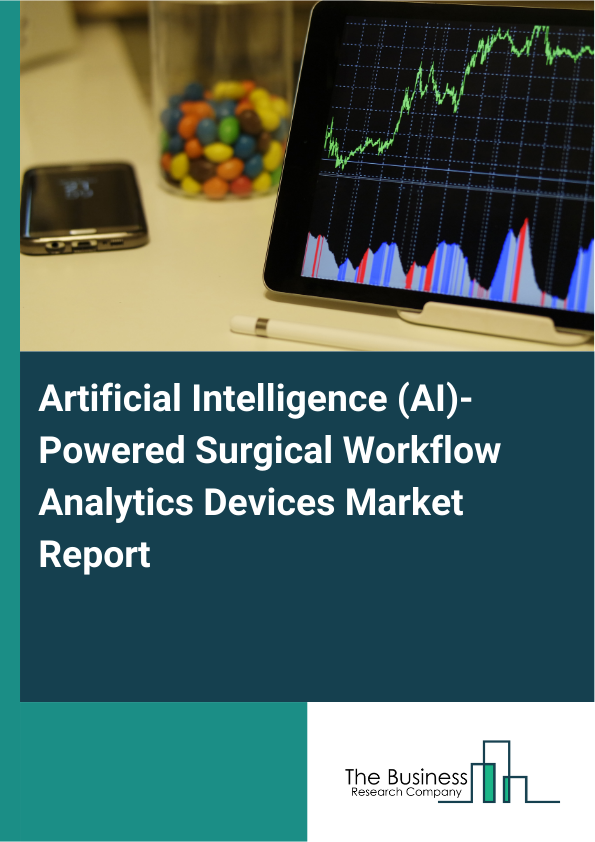 Artificial Intelligence (AI)-Powered Surgical Workflow Analytics Devices Market Report

The Business
Research Company