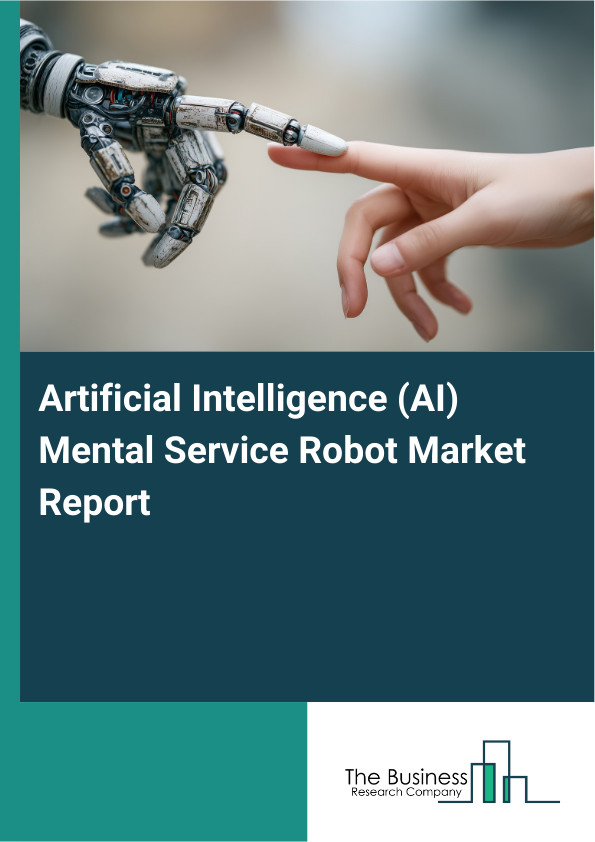 Artificial Intelligence (AI) Mental Service Robot Market Report

The Business
Research Company