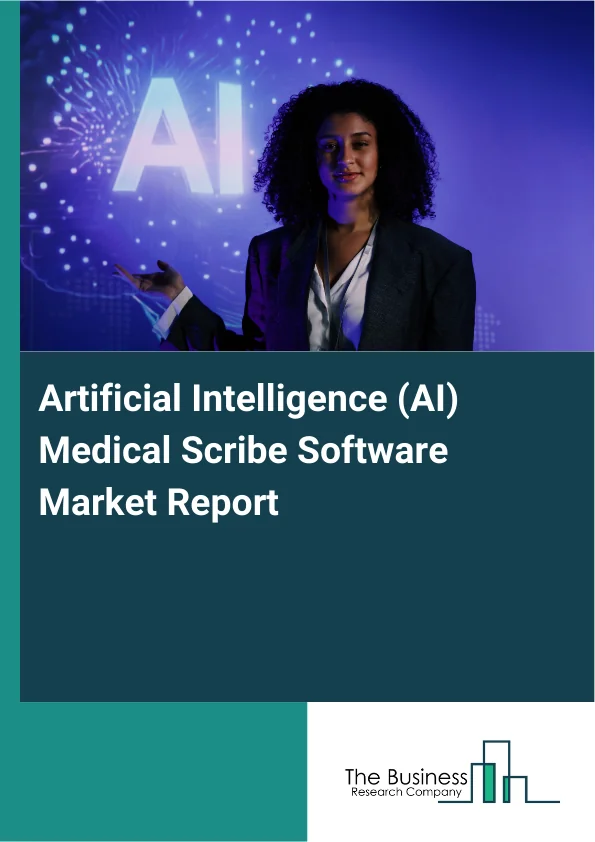 AI

Artificial Intelligence (AI) Medical Scribe Software Market Report

The Business
Research Company