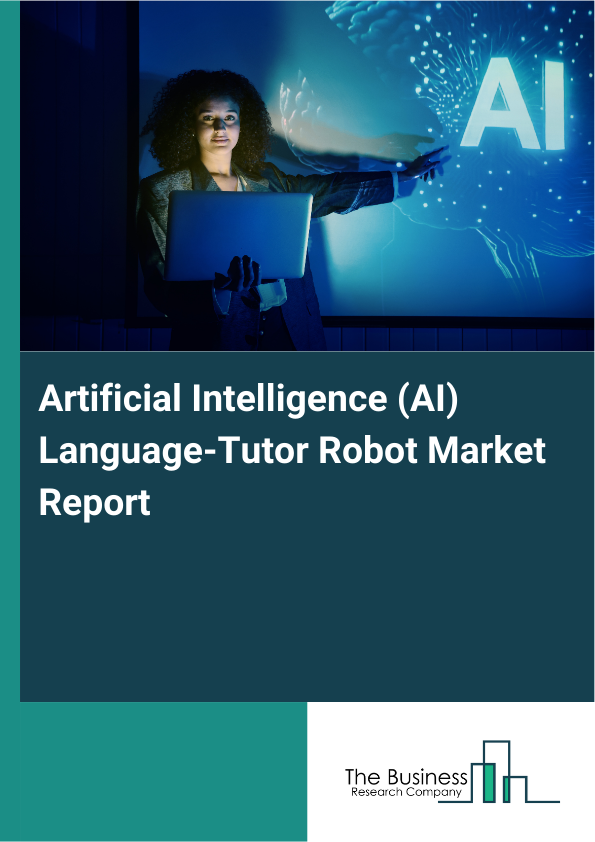 AI

Artificial Intelligence (AI) Language-Tutor Robot Market Report

The Business
Research Company