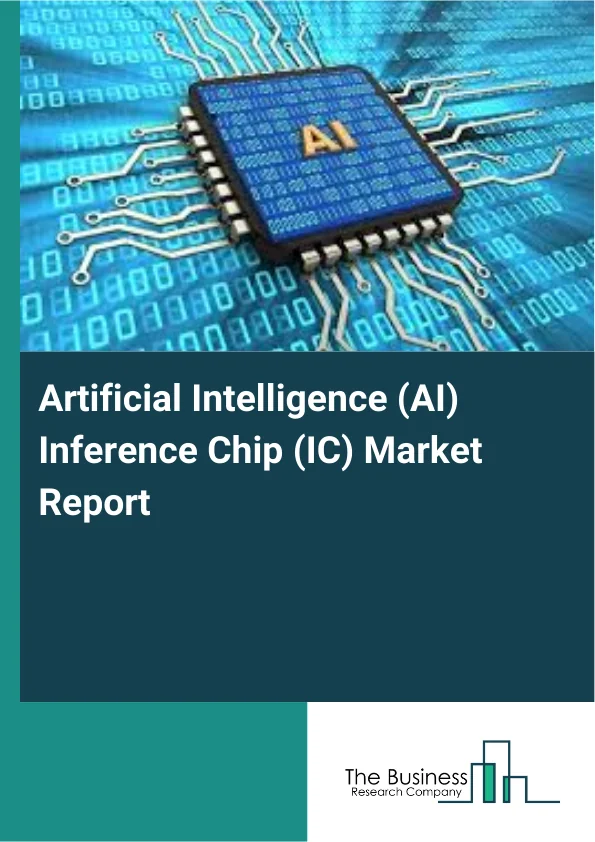 AI

Artificial Intelligence (AI) Inference Chip (IC) Market Report

The Business
Research Company