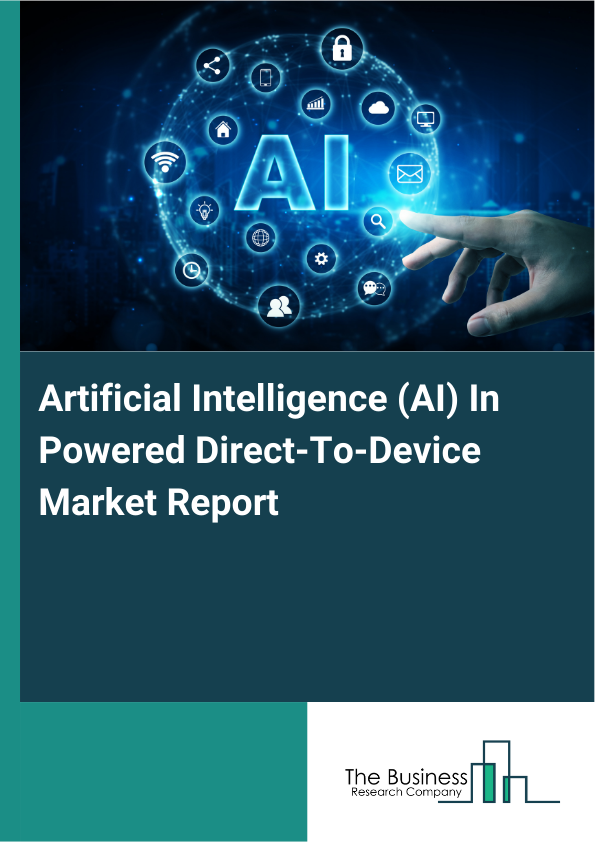 AI

Artificial Intelligence (AI) In Powered Direct-To-Device Market Report

The Business
Research Company