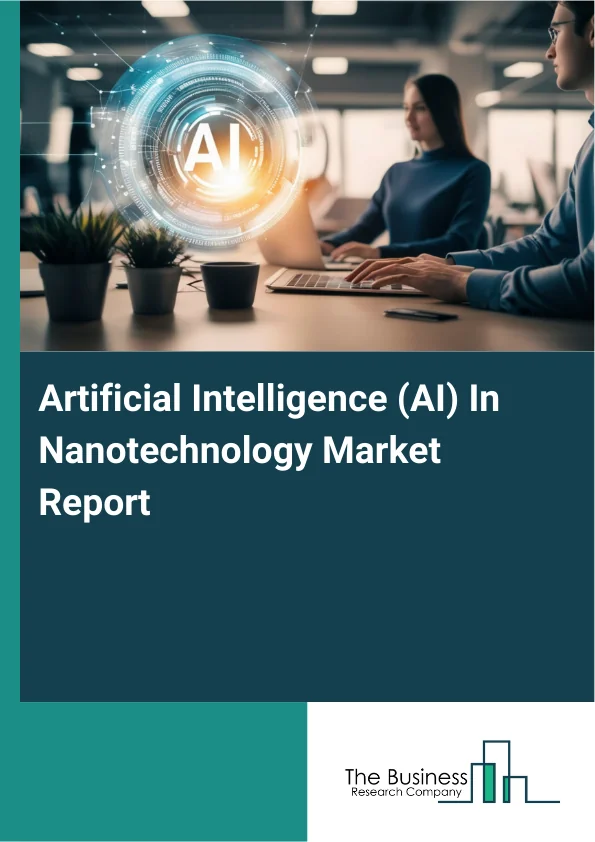 AI

Artificial Intelligence (AI) In Nanotechnology Market Report

The Business
Research Company