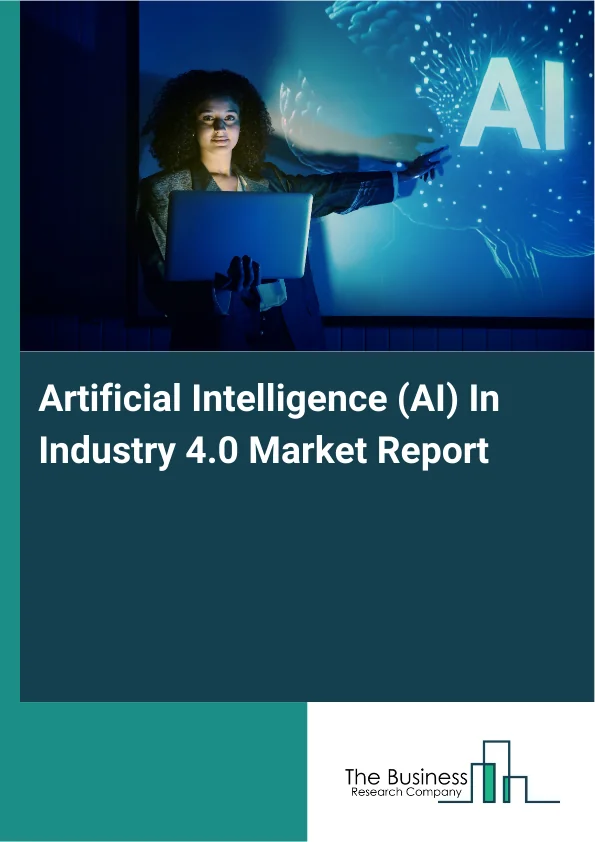 AI

Artificial Intelligence (AI) In Industry 4.0 Market Report

The Business
Research Company