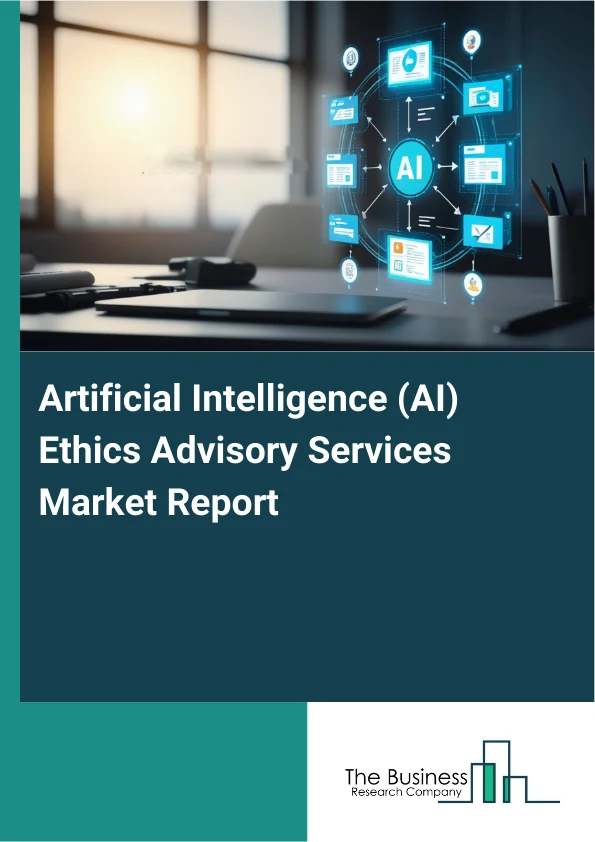 AI

Artificial Intelligence (AI) Ethics Advisory Services Market Report

The Business
Research Company