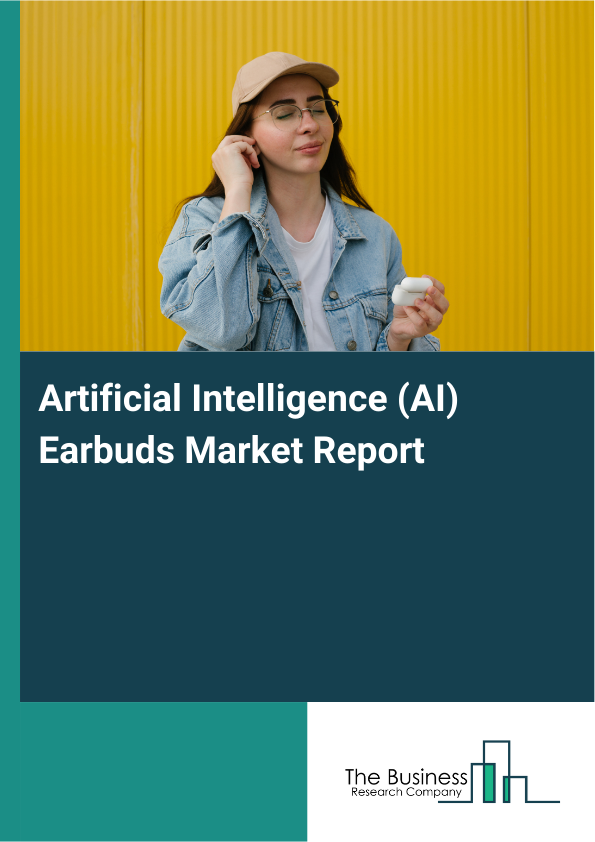 Artificial Intelligence (AI) Earbuds Market Report

The Business
Research Company