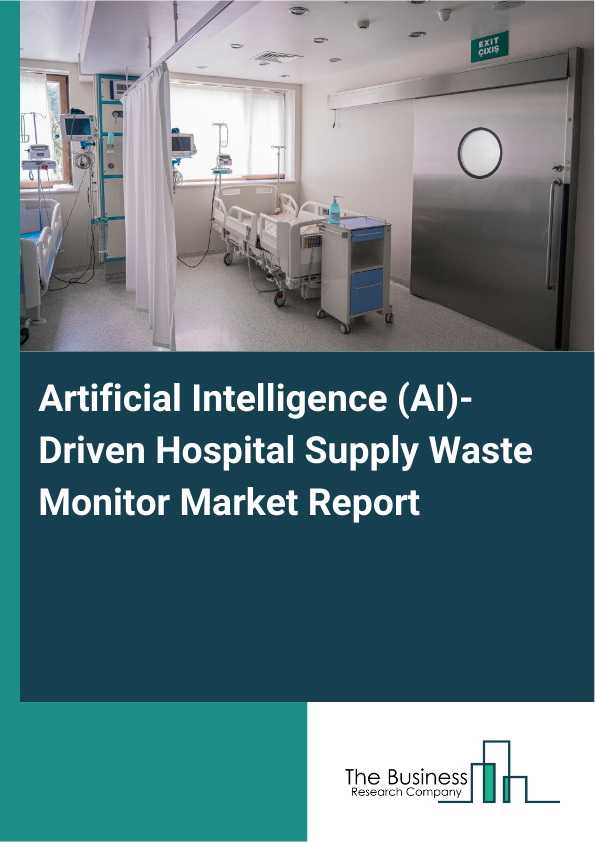 EXIT
ÇIKIŞ

Artificial Intelligence (AI)-Driven Hospital Supply Waste Monitor Market Report

The Business
Research Company