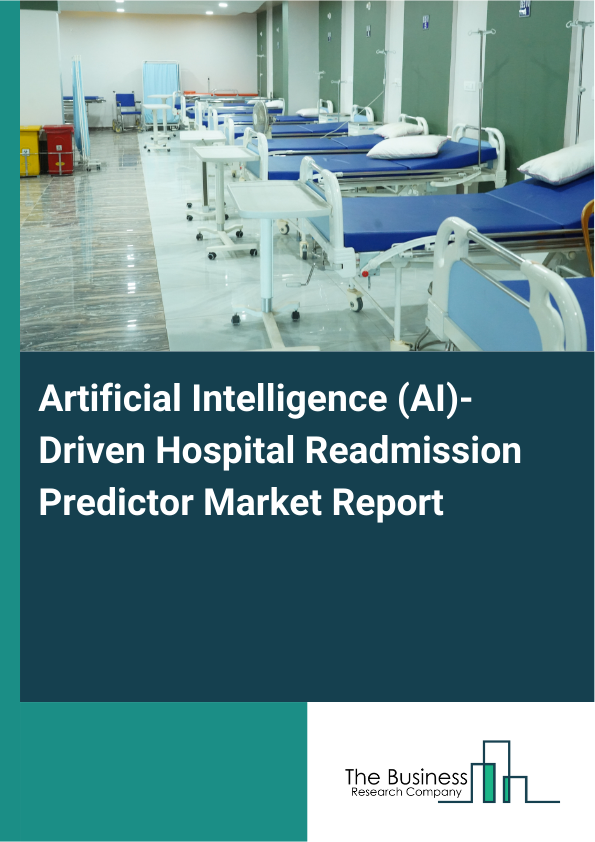 Artificial Intelligence (AI)-Driven Hospital Readmission Predictor Market Report

The Business
Research Company