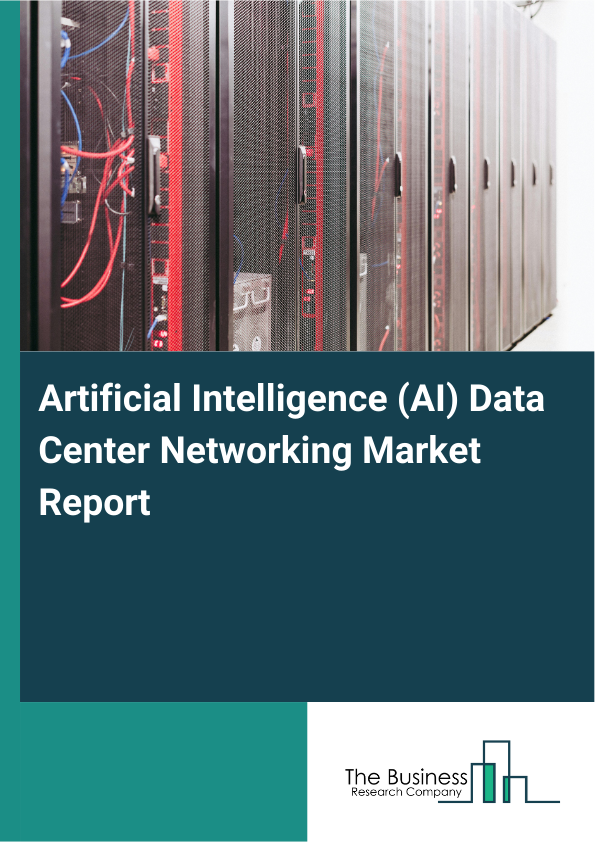 Artificial Intelligence (AI) Data Center Networking Market Report

The Business
Research Company