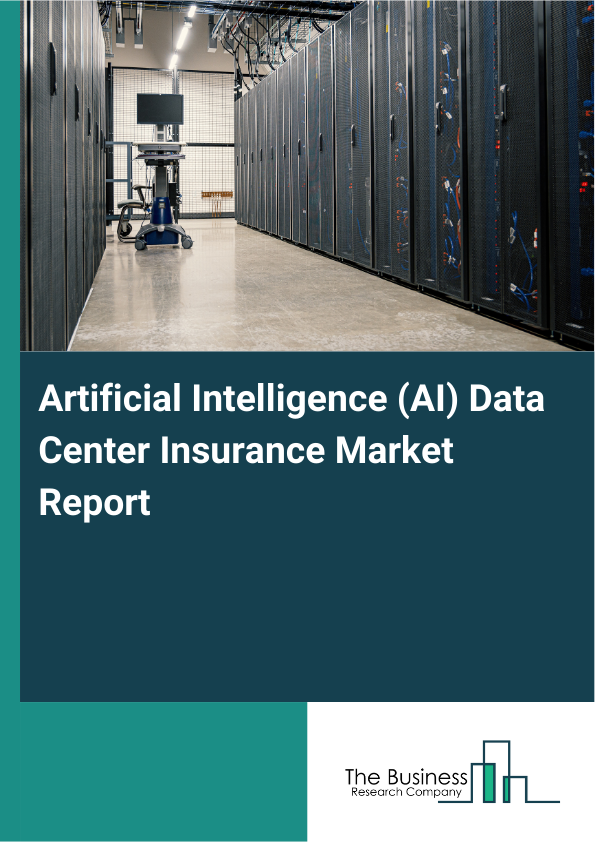 Artificial Intelligence (AI) Data Center Insurance Market Report

The Business
Research Company