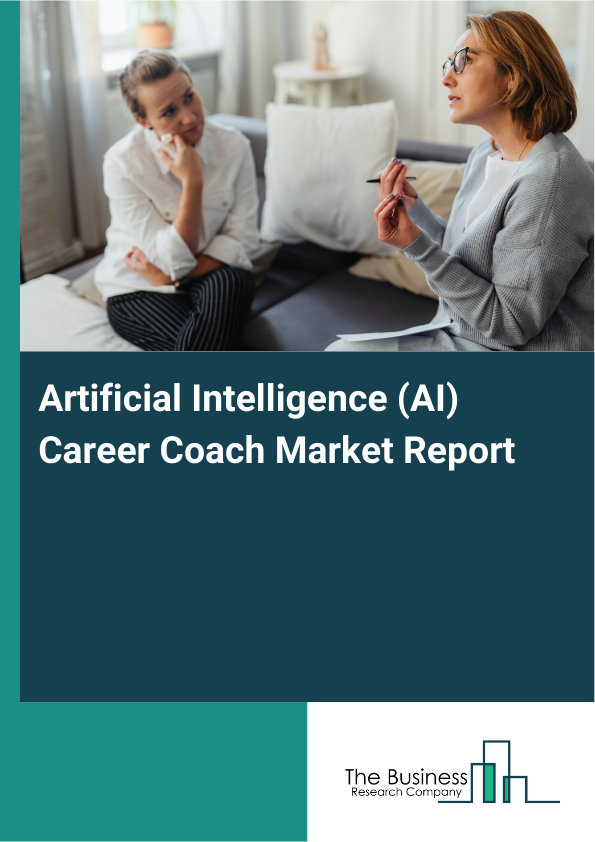 Artificial Intelligence (AI) Career Coach Market Report

The Business
Research Company