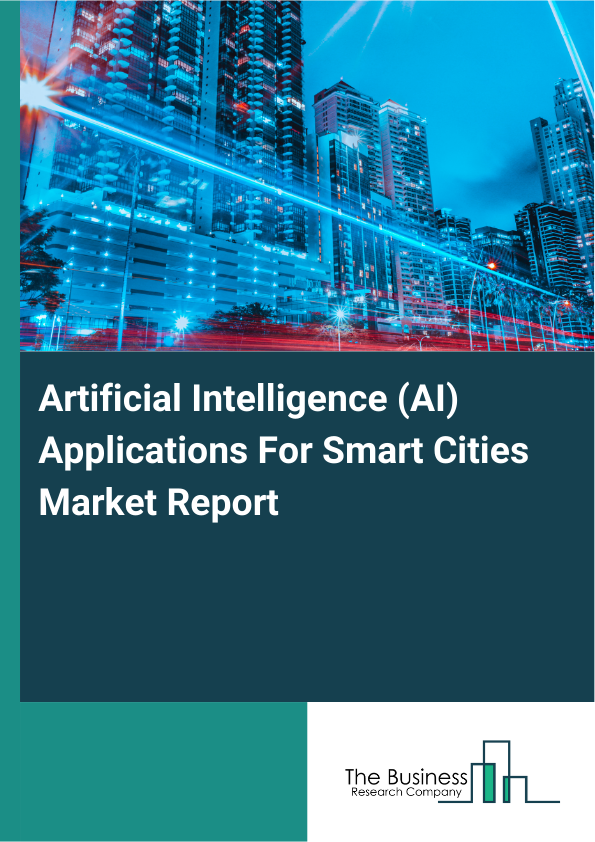 Artificial Intelligence (AI) Applications For Smart Cities Market Report

The Business
Research Company