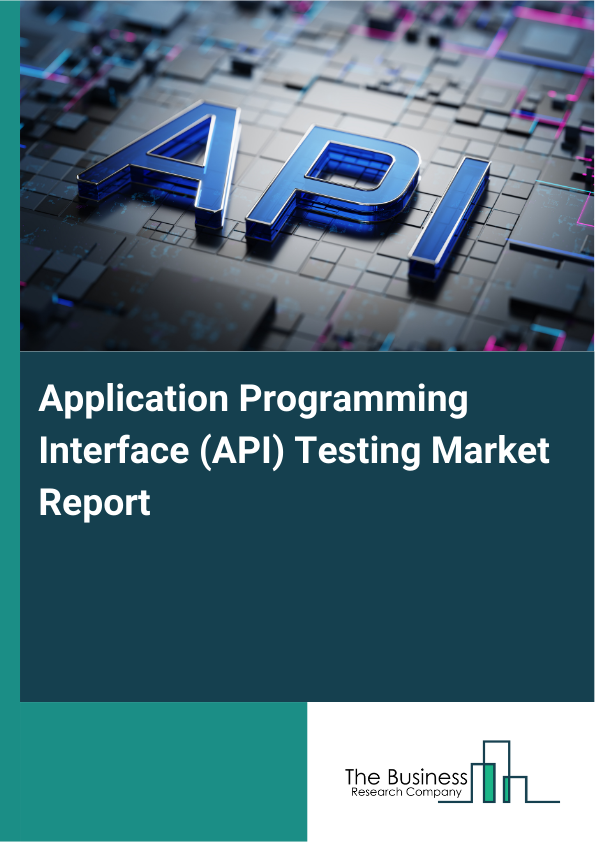 API

Application Programming Interface (API) Testing Market Report

The Business
Research Company