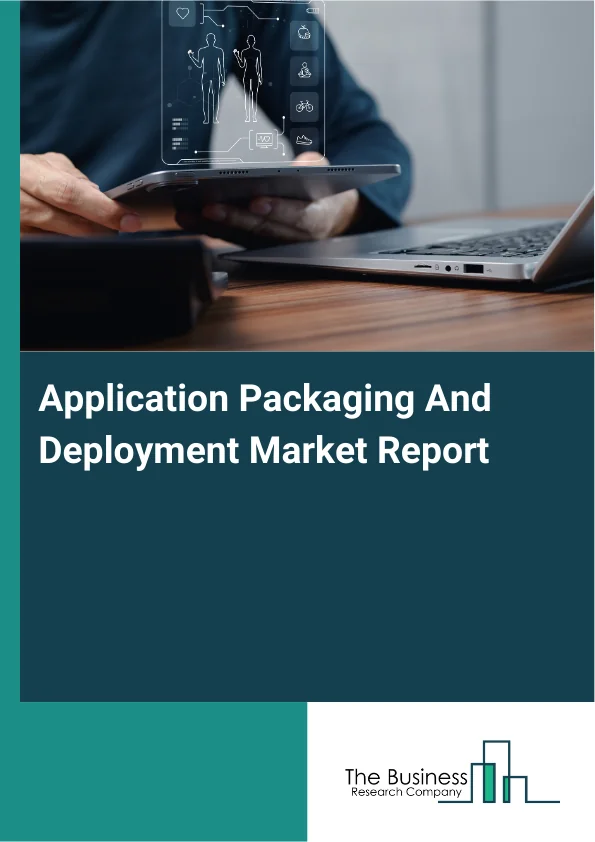 Application Packaging And Deployment Market Report

The Business
Research Company