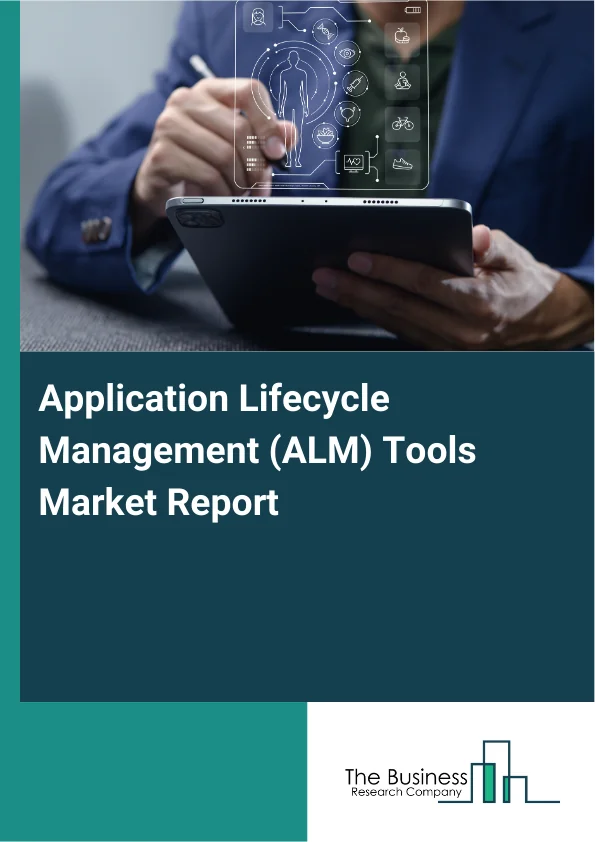 Application Lifecycle Management (ALM) Tools Market Report

The Business
Research Company