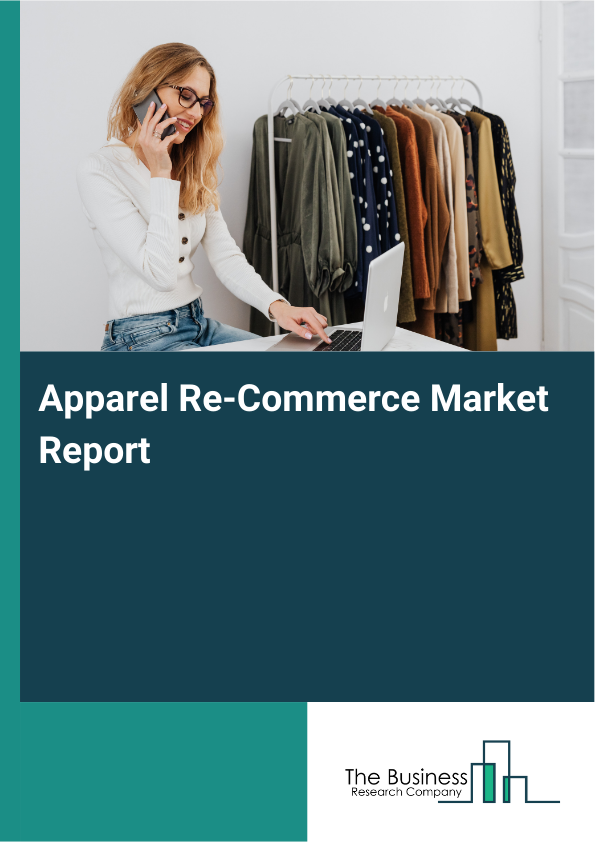 Apparel Re-Commerce Market Report

The Business
Research Company