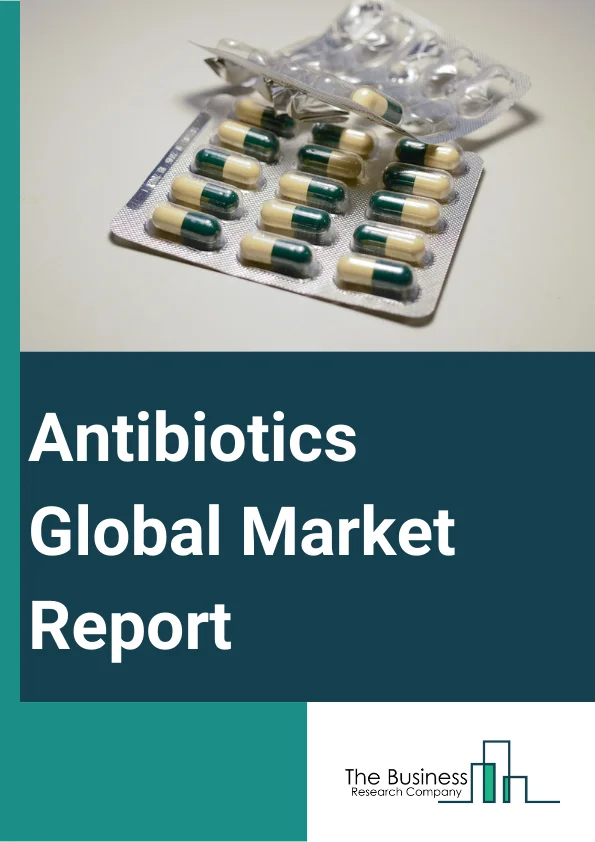 Antibiotics Global Market Report

The Business
Research Company