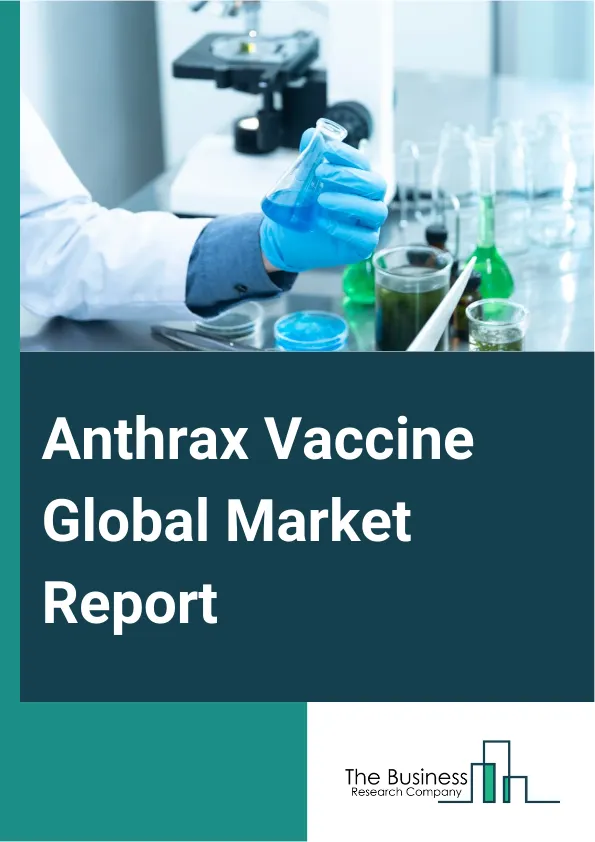 Anthrax Vaccine Global Market Report

The Business
Research Company