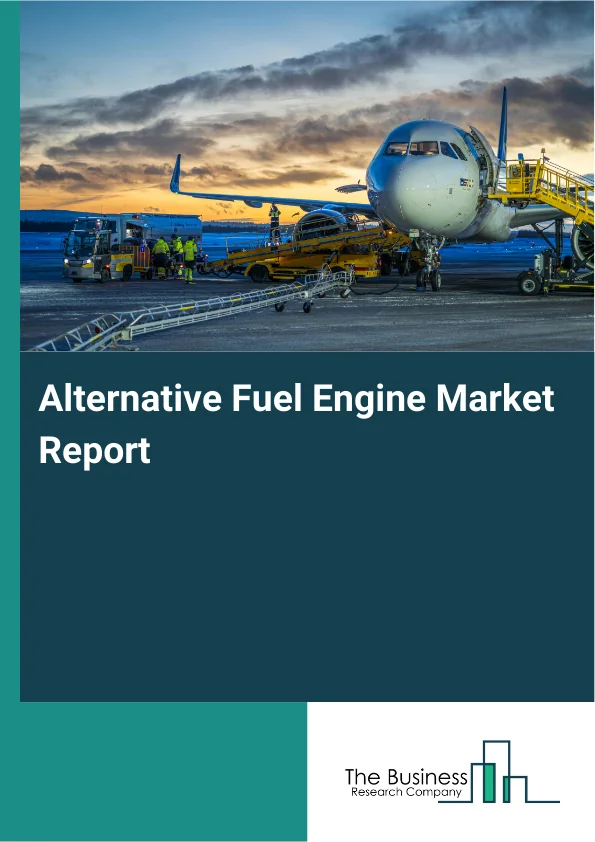 Alternative Fuel Engine Market Report

The Business
Research Company