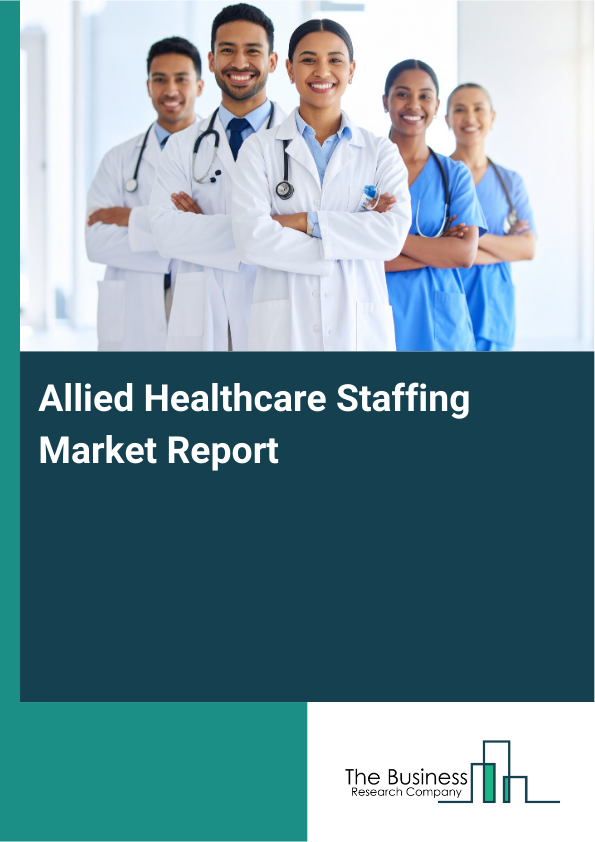 Allied Healthcare Staffing Market Report

The Business
Research Company