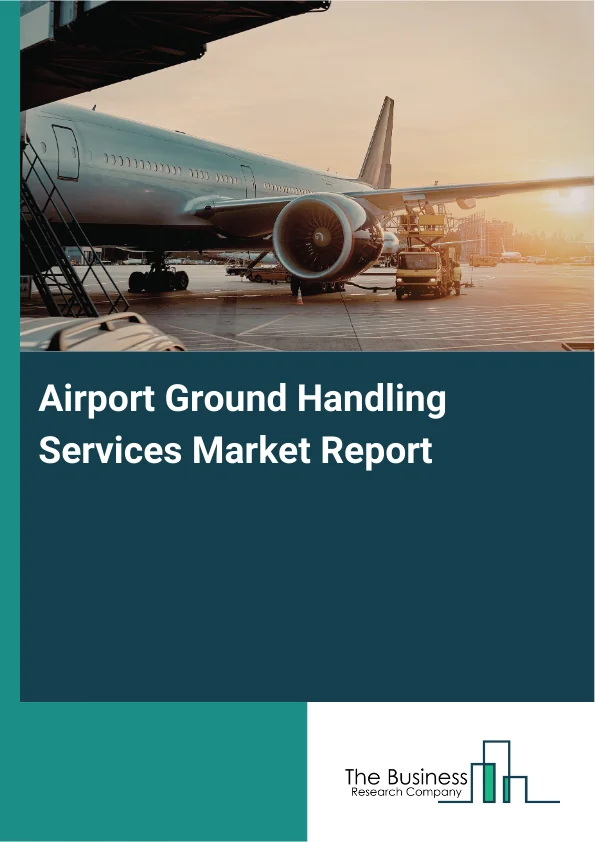 Airport Ground Handling Services Market Report

The Business
Research Company