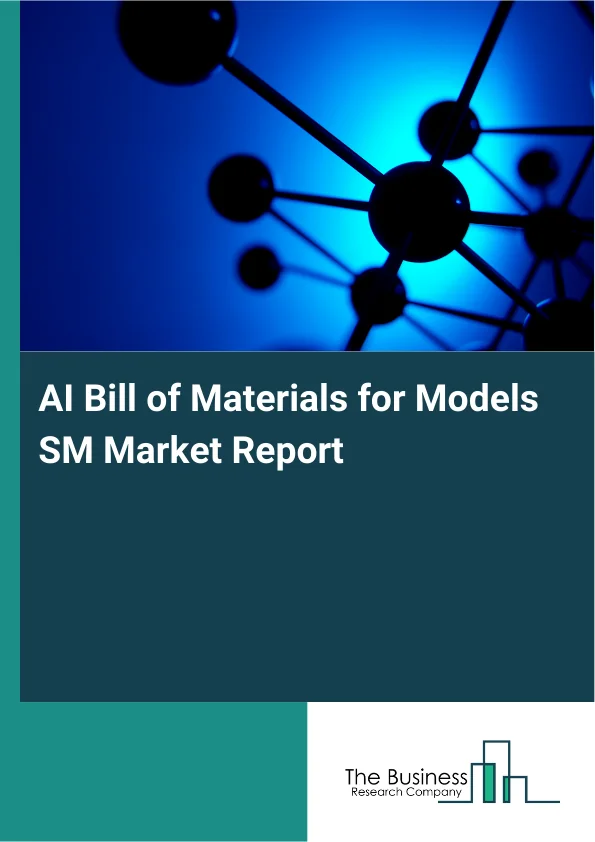 AI Bill of Materials for Models SM Market Report

The Business
Research Company