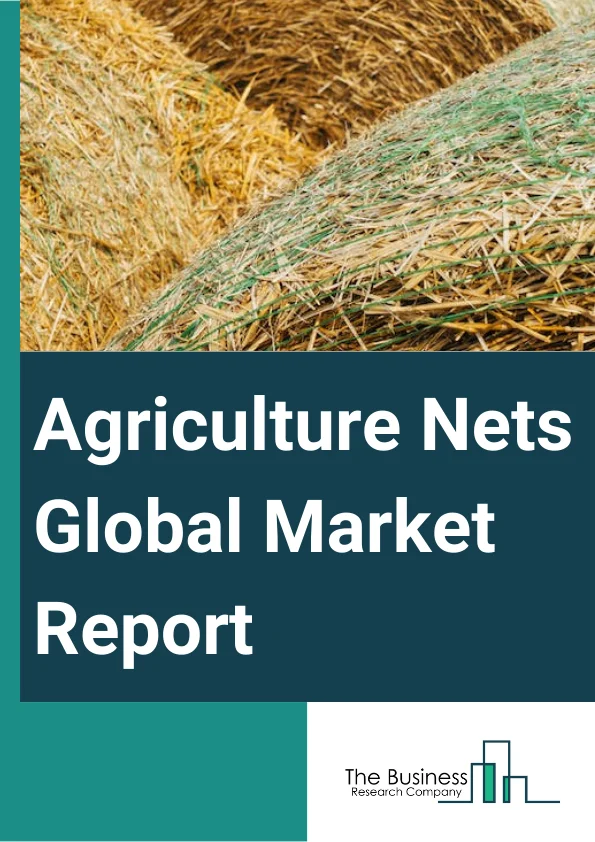 Agriculture Nets Global Market Report

The Business
Research Company