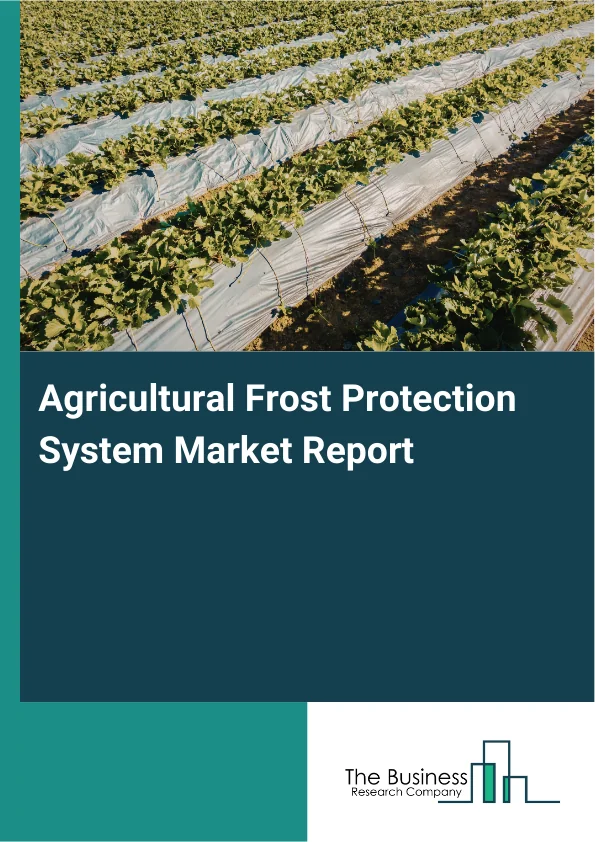 Agricultural Frost Protection System Market Report

The Business
Research Company