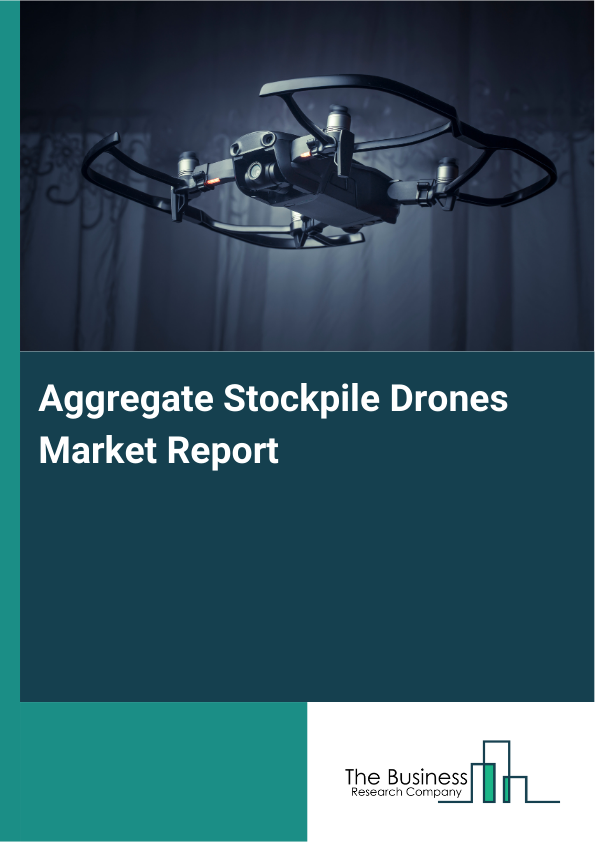 Aggregate Stockpile Drones Market Report

The Business
Research Company