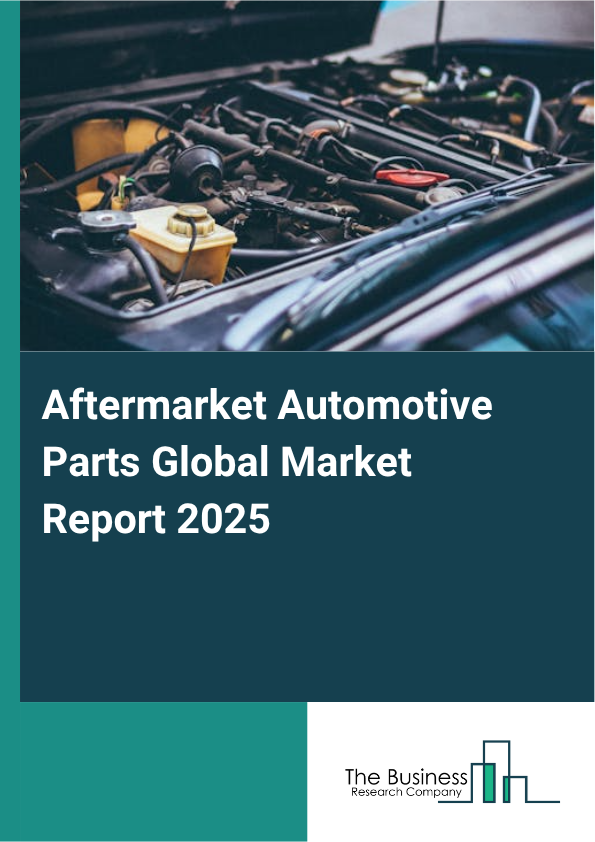 Aftermarket Automotive Parts Global Market Report 2025

The Business
Research Company